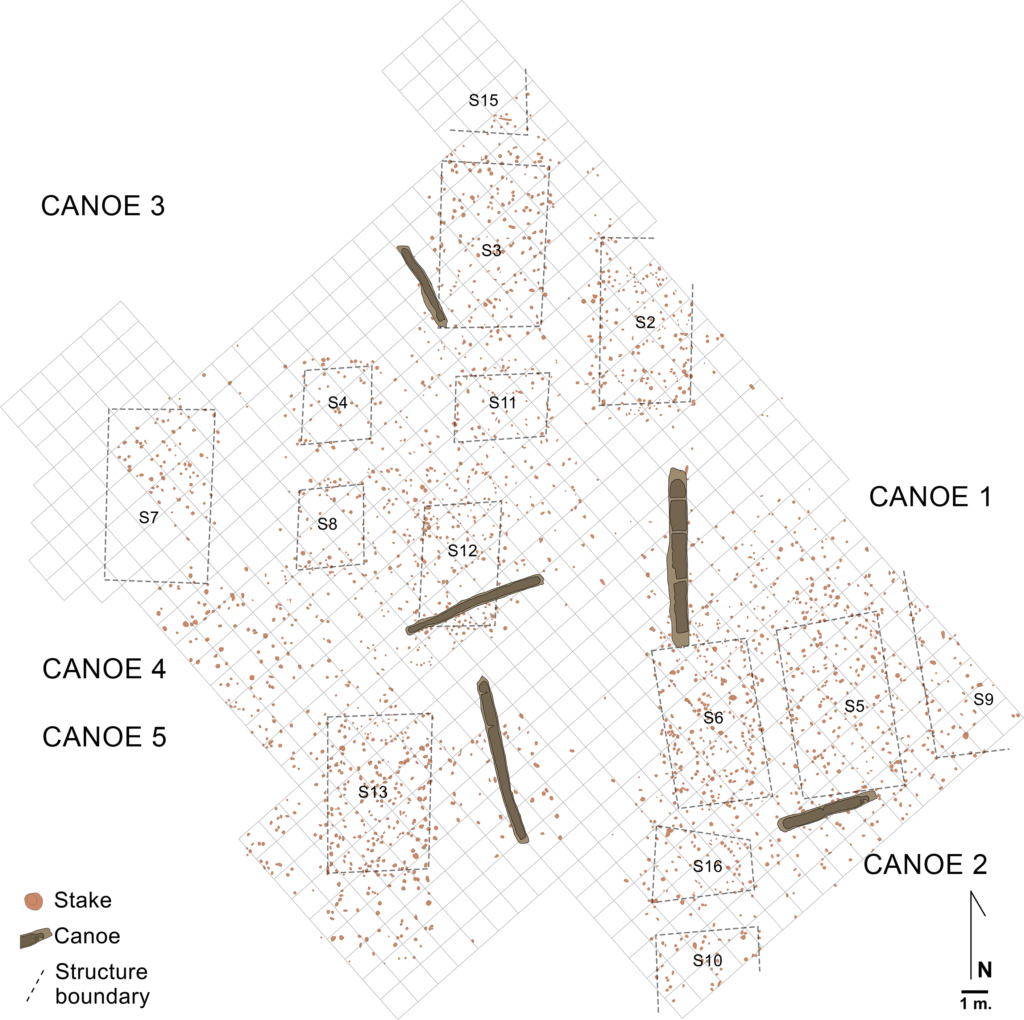 S15

CANOE 3

S3

S2

S4

S11

S7

S8

S12

CANOE 1

CANOE 4

CANOE 5

S6

S5

S9

S13

S16

CANOE 2

S10

Stake

Canoe

Structure boundary

N

1 m.